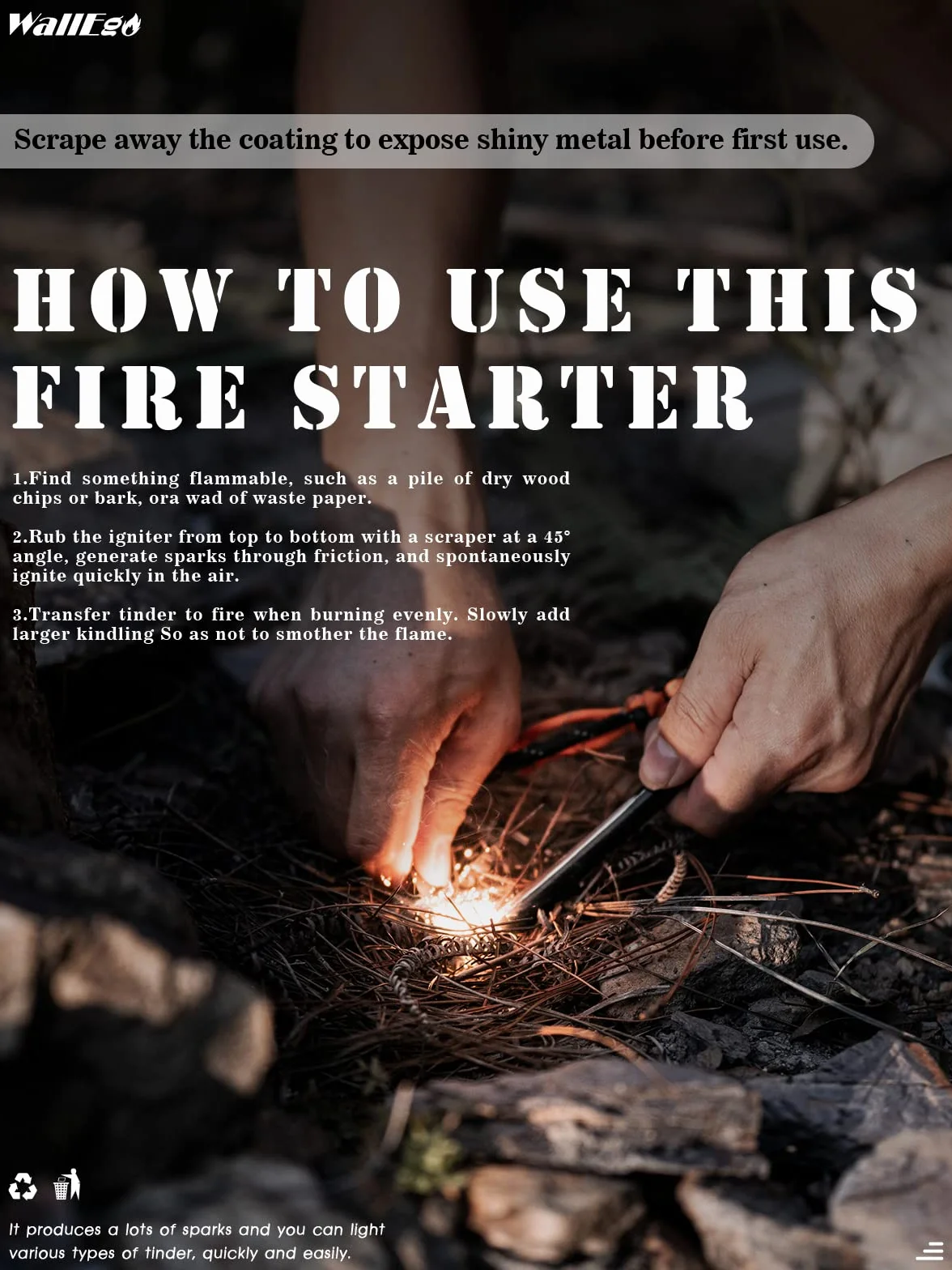 WallEgo

Scrape away the coating to expose shiny metal before first use.

HOW TO USE THIS FIRE STARTER

1.Find something flammable, such as a pile of dry wood chips or bark, ora wad of waste paper.

2.Rub the igniter from top to bottom with a scraper at a 45° angle, generate sparks through friction, and spontaneously ignite quickly in the air.

3.Transfer tinder to fire when burning evenly. Slowly add larger kindling So as not to smother the flame.

It produces a lots of sparks and you can light various types of tinder, quickly and easily.