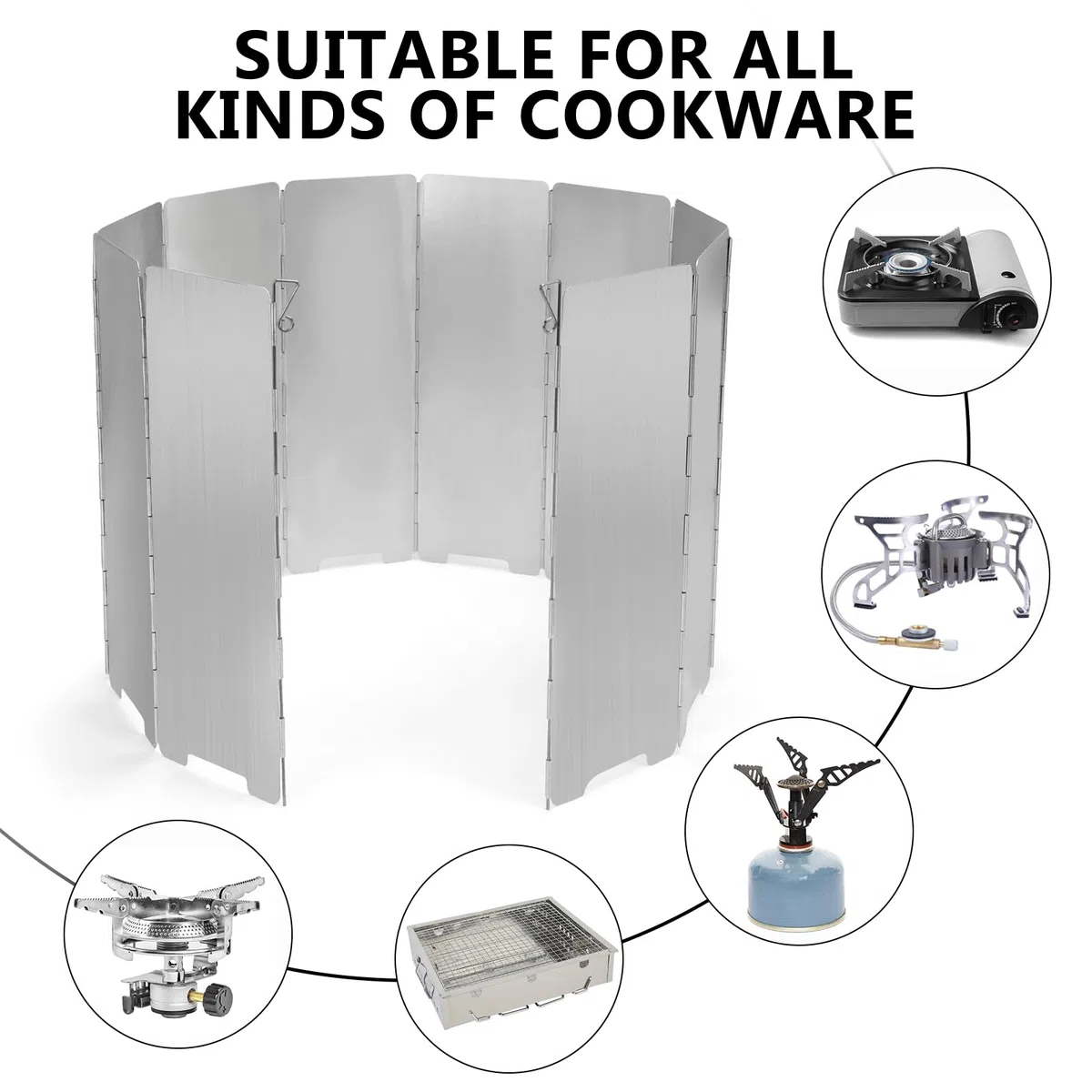 SUITABLE FOR ALL KINDS OF COOKWARE