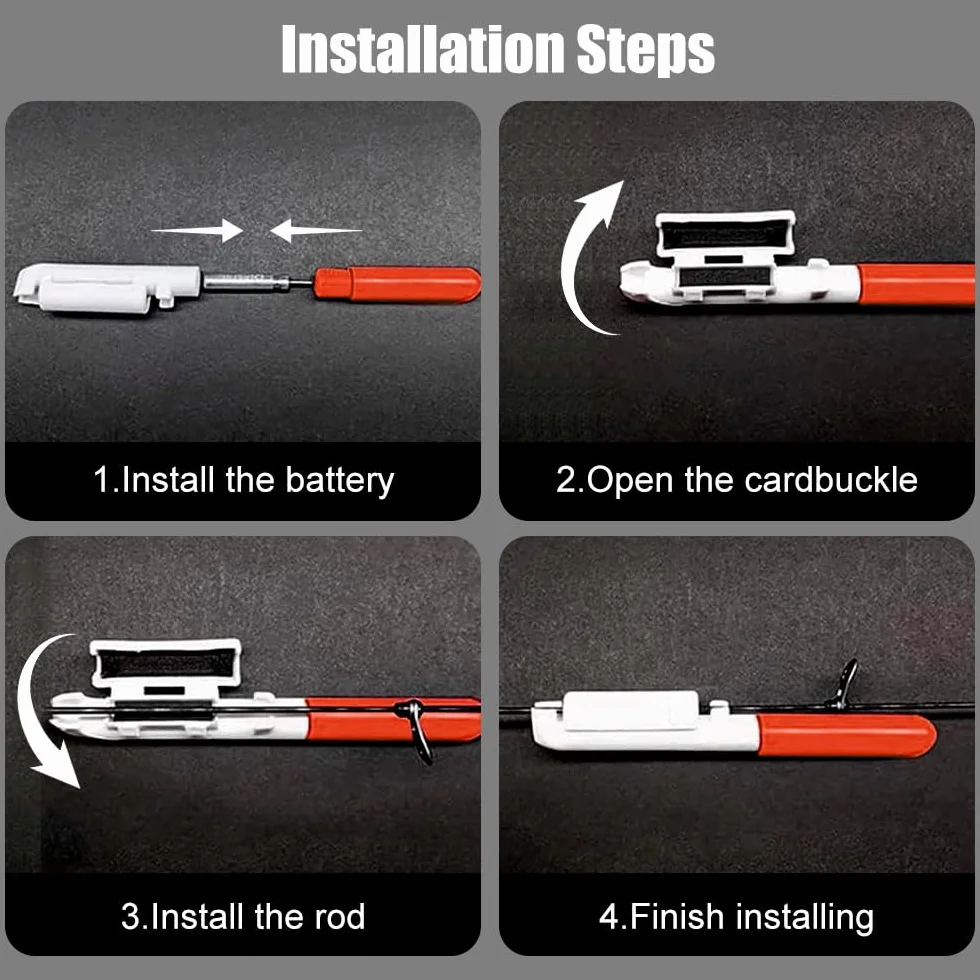 Installation Steps

1.Install the battery

2.Open the cardbuckle

3.Install the rod

4.Finish installing