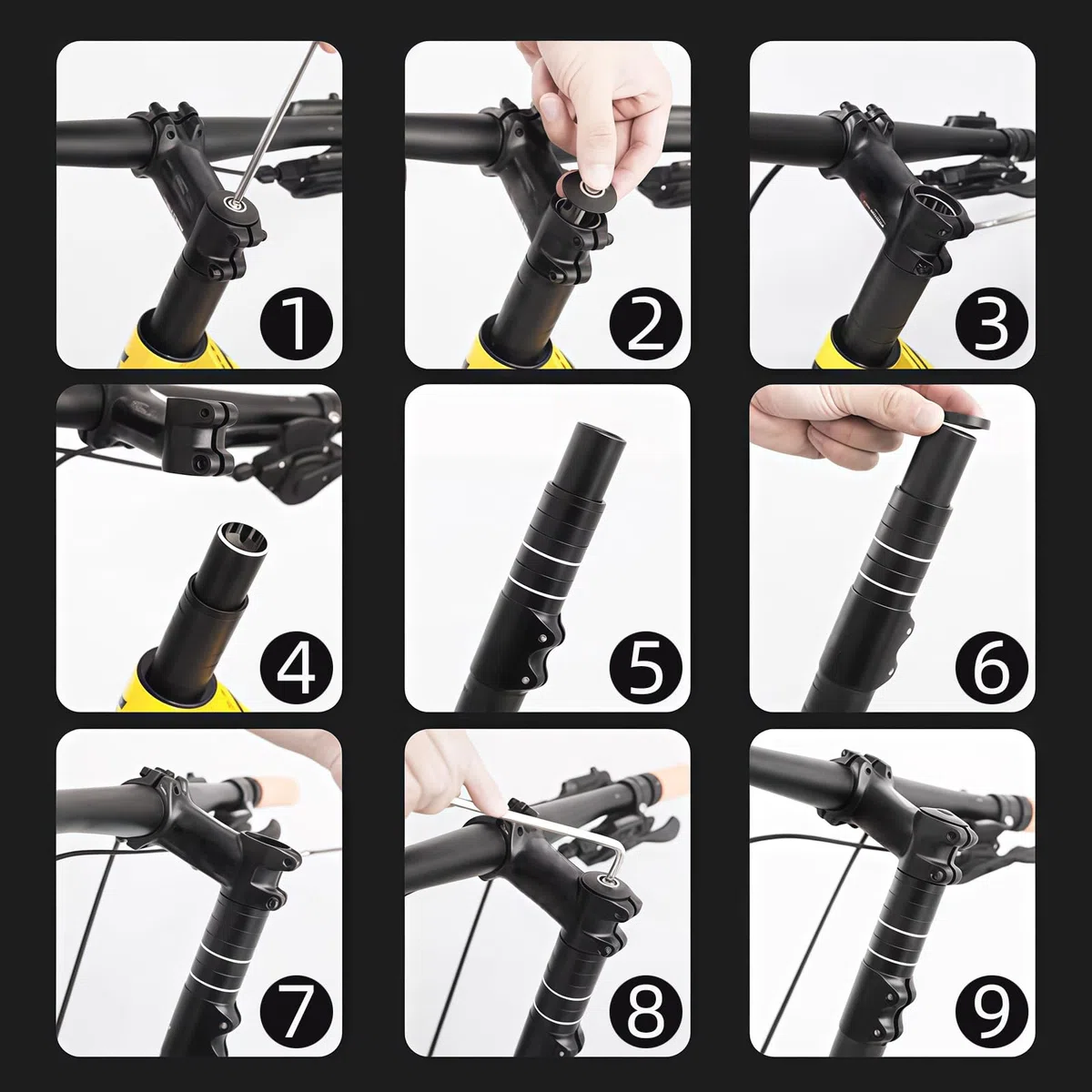 1

2

3

4

5

6

7

8

9