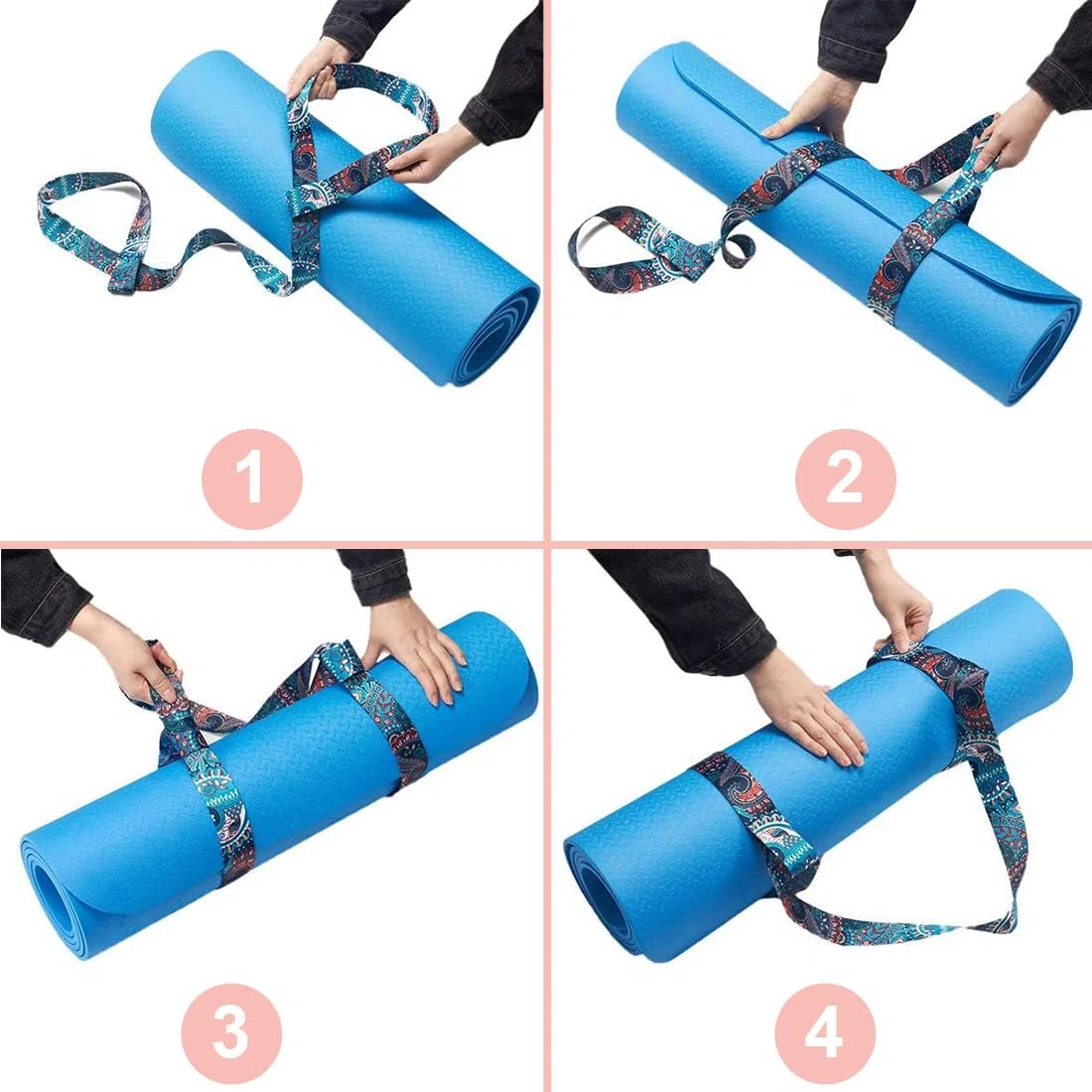 1

2

3

4