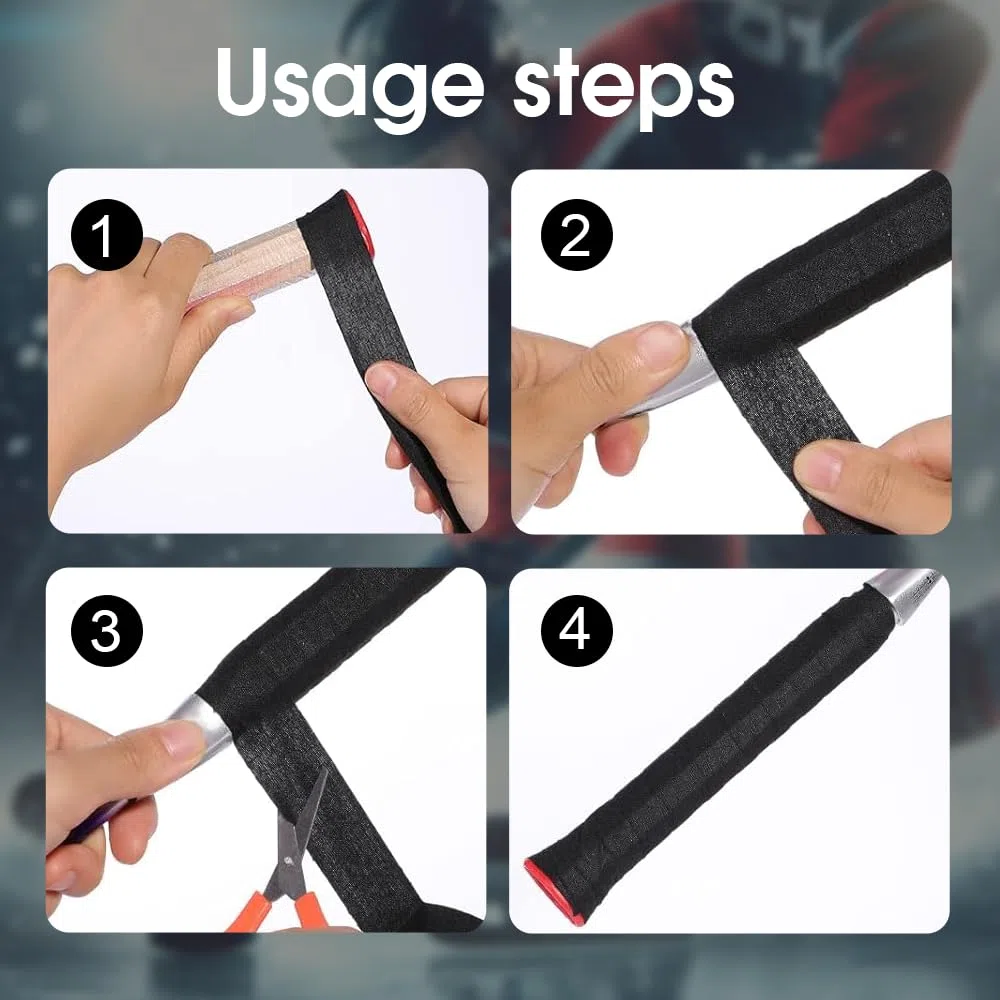 Usage steps

1

2

3

4