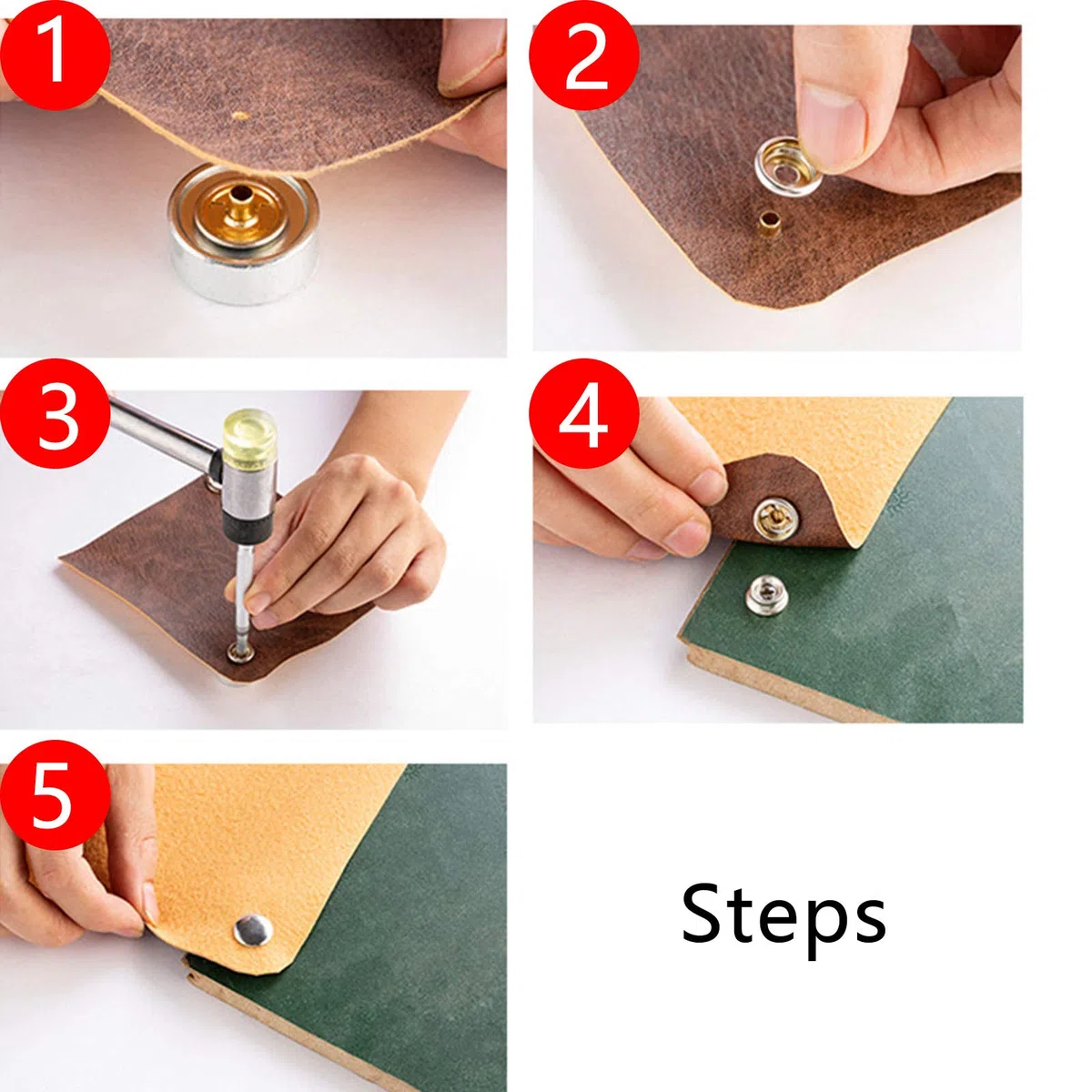 1

2

3

4

5

Steps