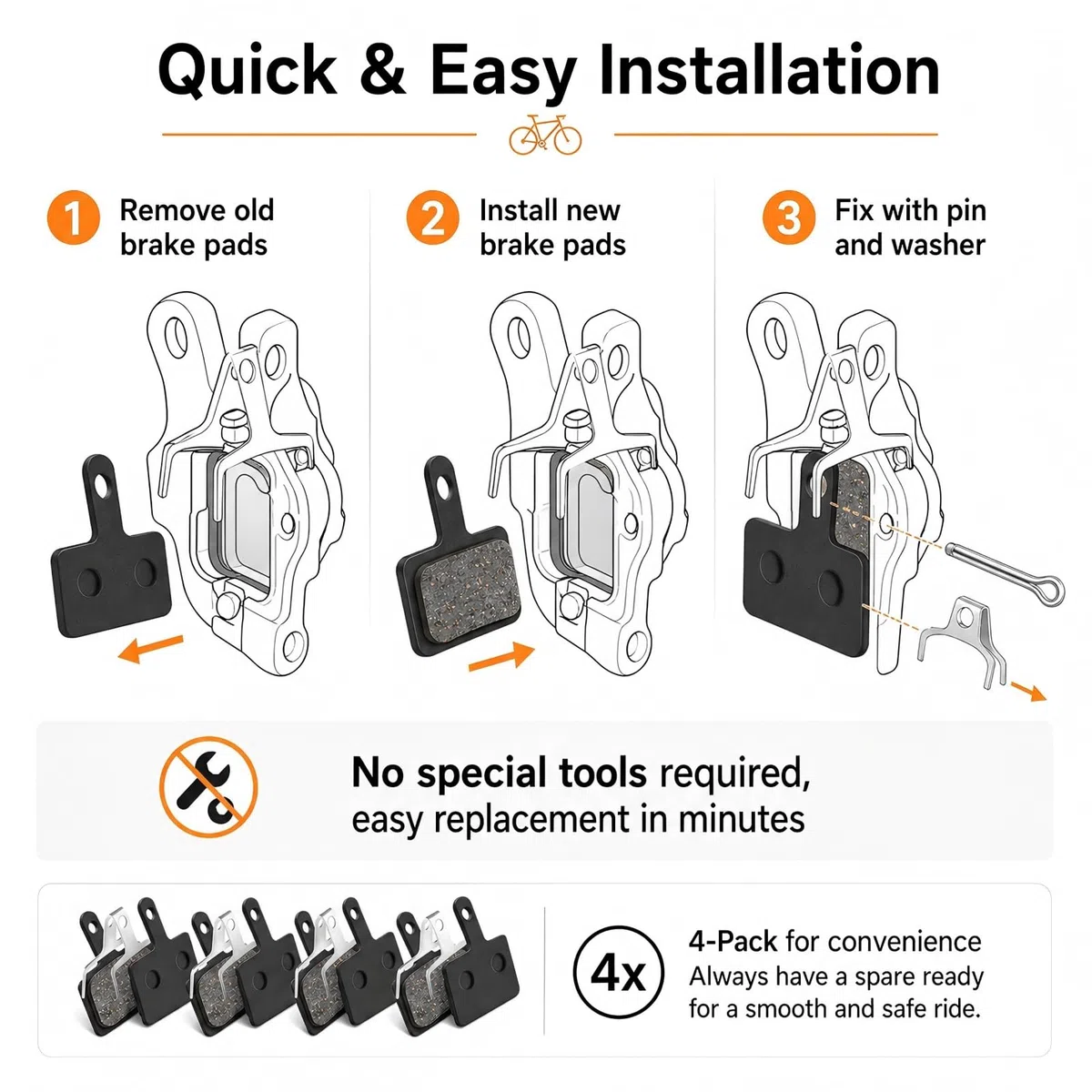 Quick & Easy Installation

1 Remove old brake pads

2 Install new brake pads

3 Fix with pin and washer

No special tools required, easy replacement in minutes

4x

4-Pack for convenience
Always have a spare ready for a smooth and safe ride.