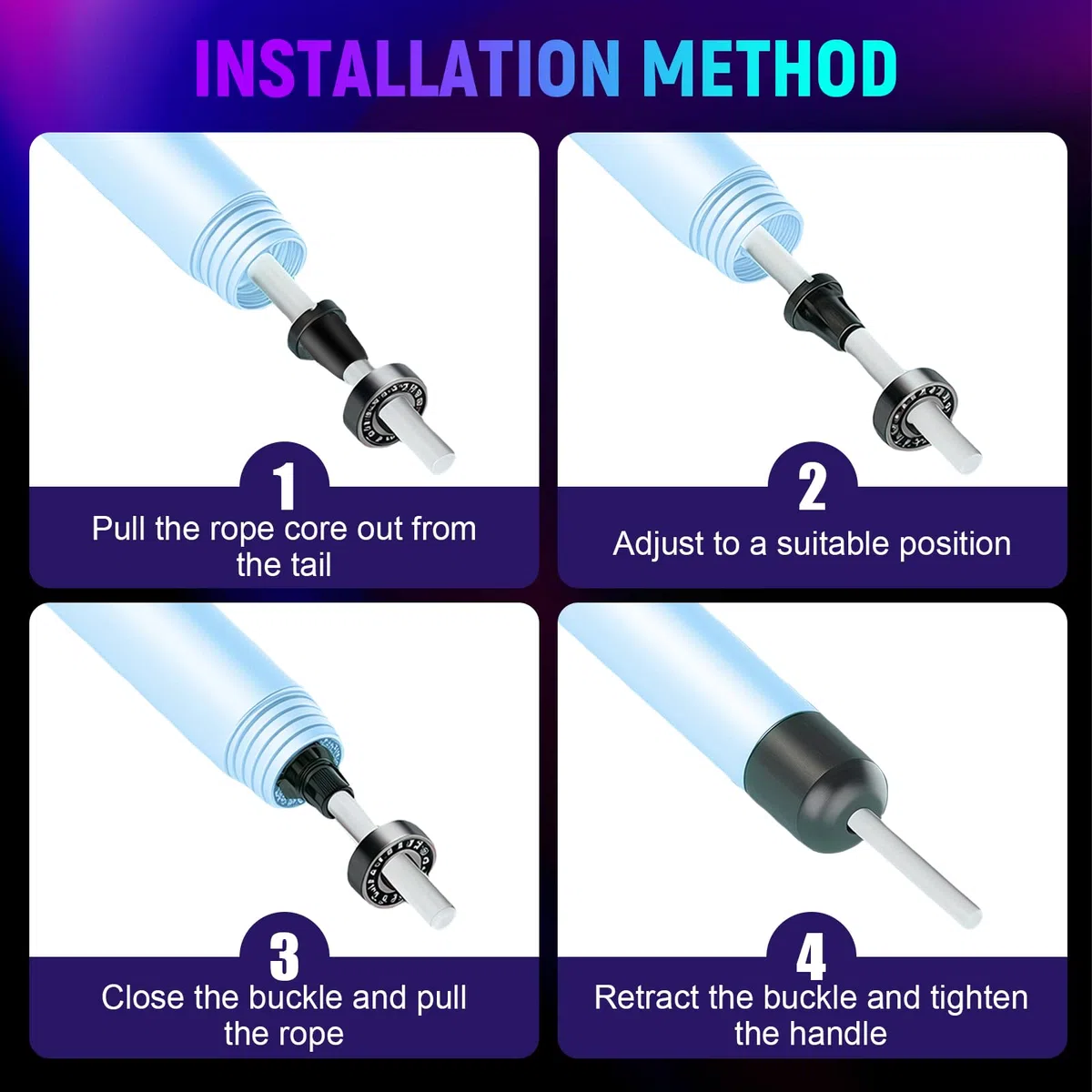 INSTALLATION METHOD

1
Pull the rope core out from the tail

2
Adjust to a suitable position

3
Close the buckle and pull the rope

4
Retract the buckle and tighten the handle