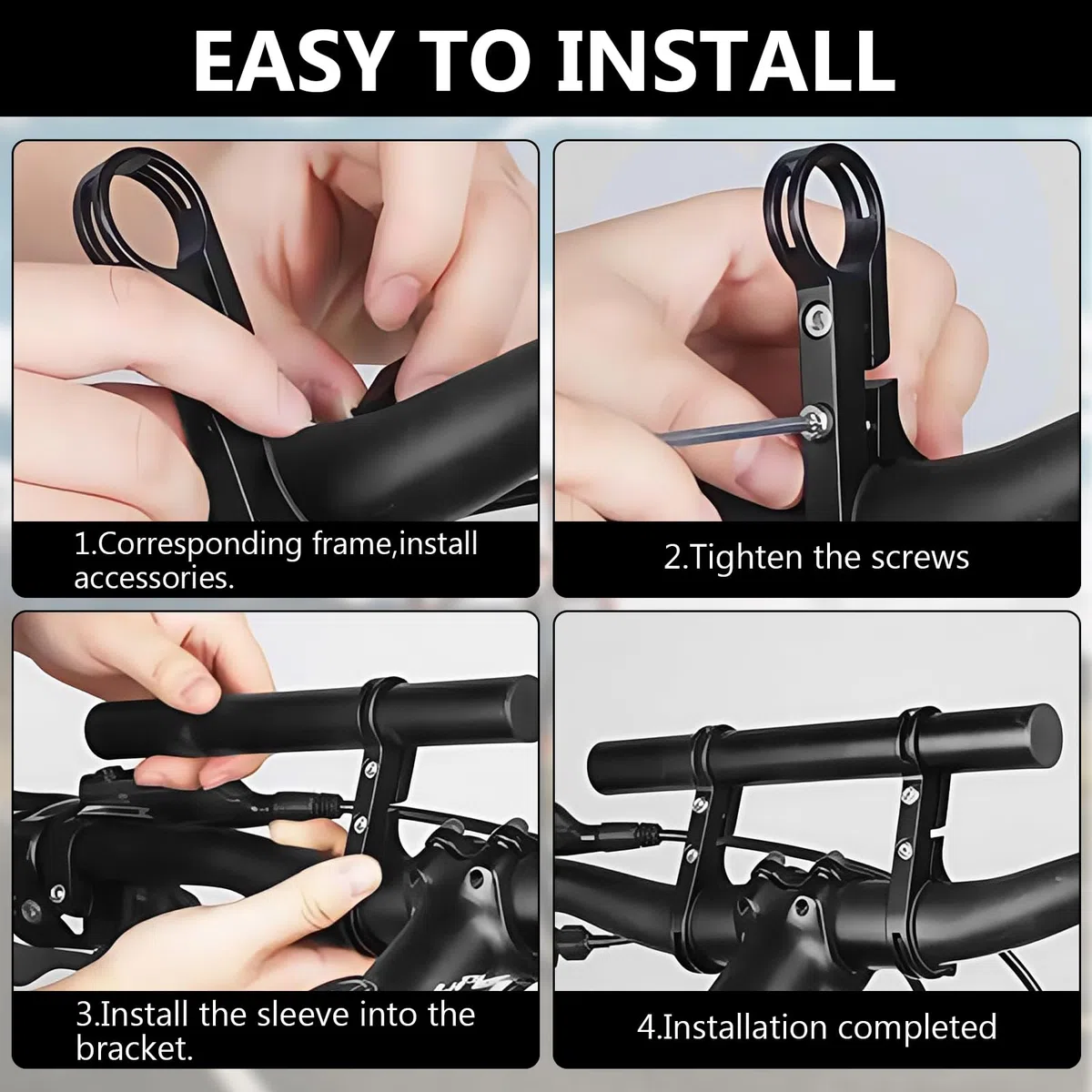 EASY TO INSTALL

1.Corresponding frame,install accessories.

2.Tighten the screws

3.Install the sleeve into the bracket.

4.Installation completed