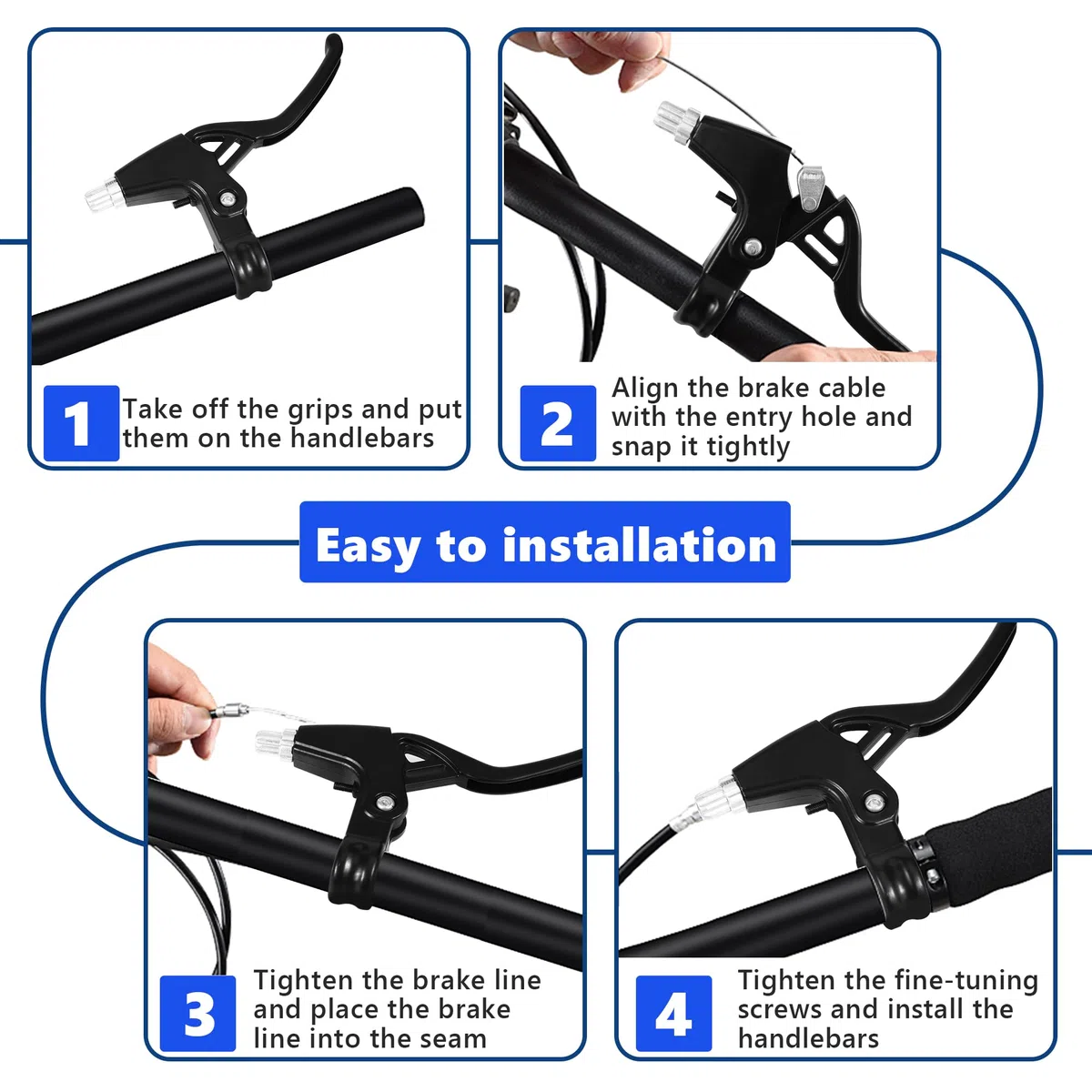 1 Take off the grips and put them on the handlebars

2 Align the brake cable with the entry hole and snap it tightly

Easy to installation

3 Tighten the brake line and place the brake line into the seam

4 Tighten the fine-tuning screws and install the handlebars